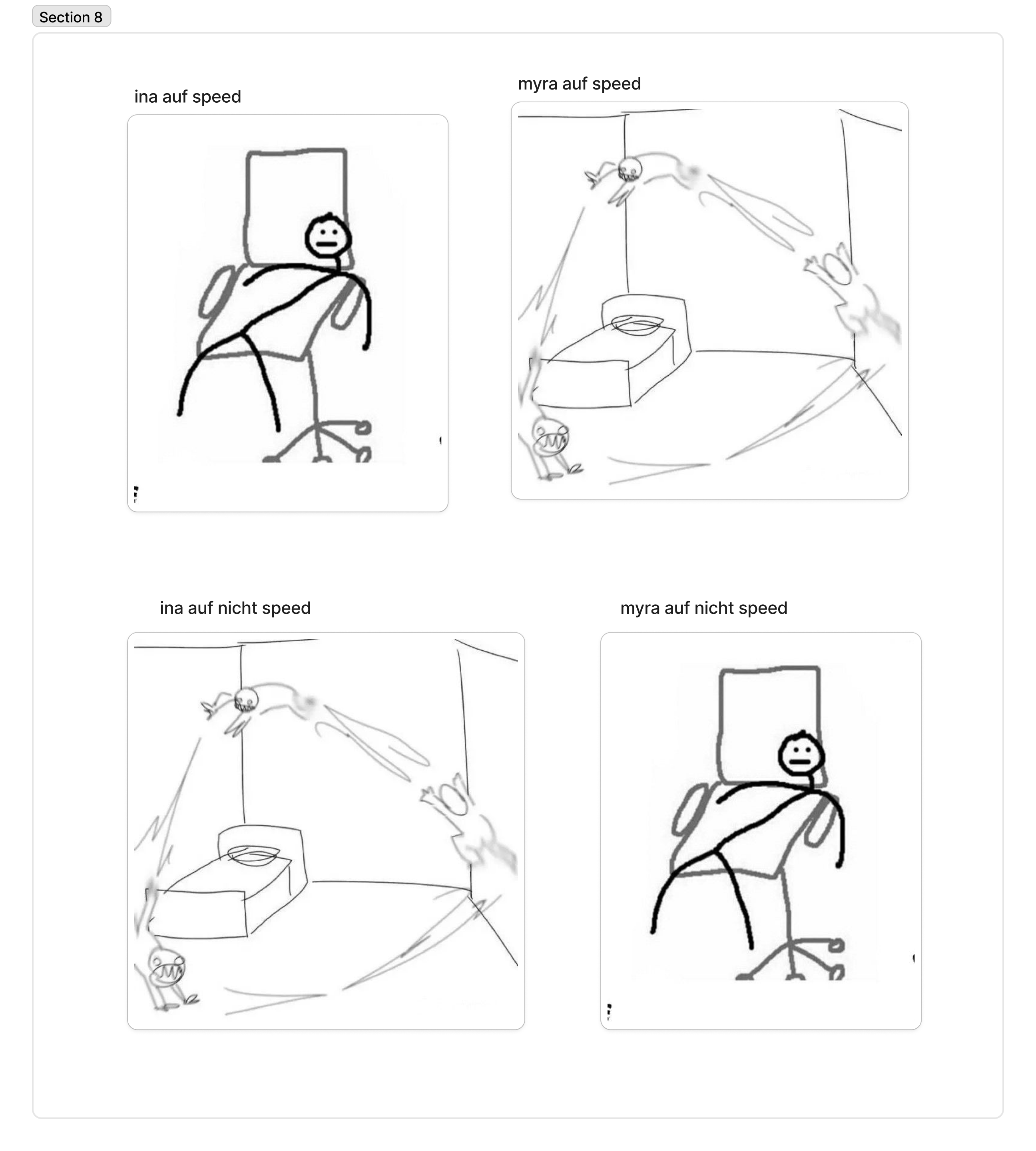 Section 8

ina auf speed

myra auf speed

ina auf nicht speed

myra auf nicht speed